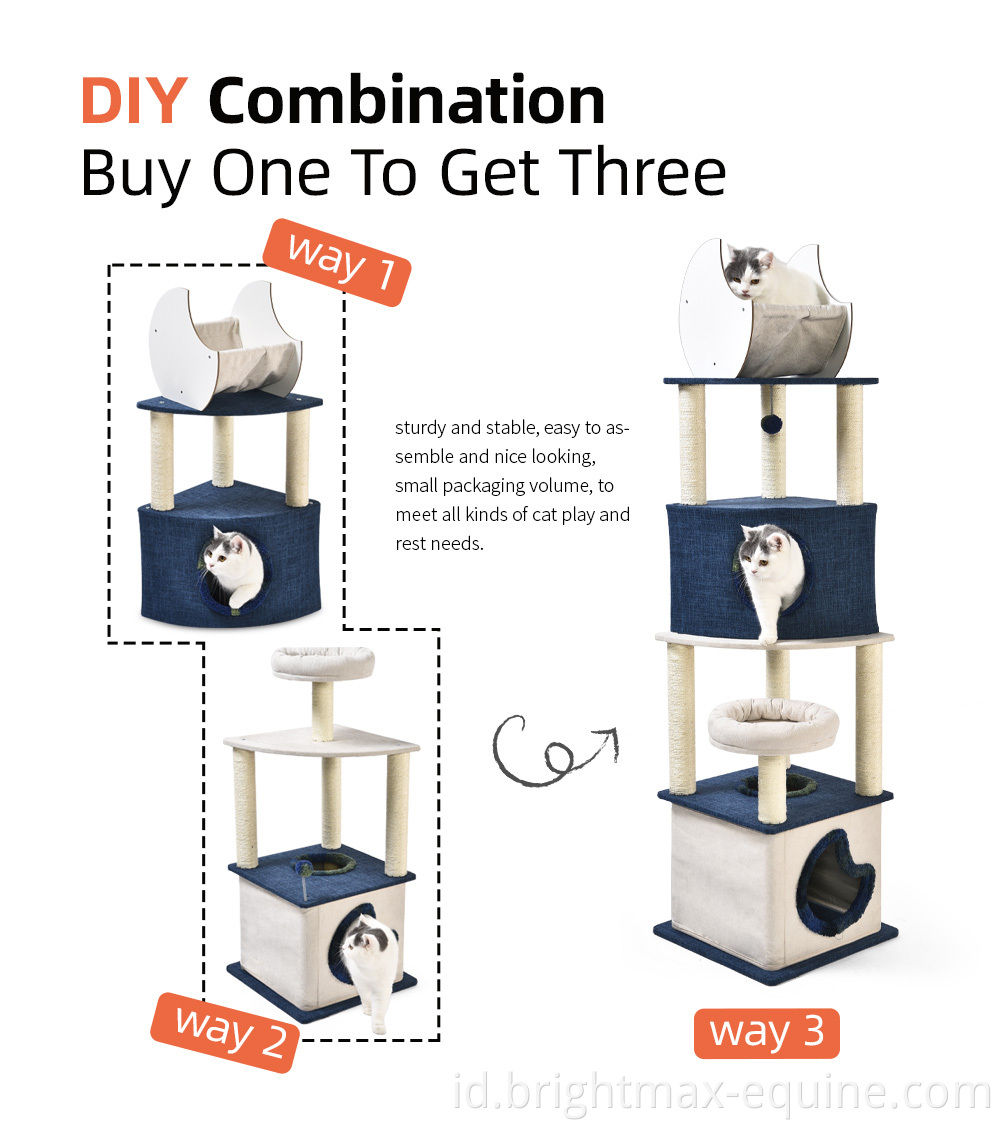 DIY Combination
Buy One To Get Three

way 1

sturdy and stable, easy to assemble and nice looking, small packaging volume, to meet all kinds of cat play and rest needs.

way 2

way 3

id.brightmax-equine.com